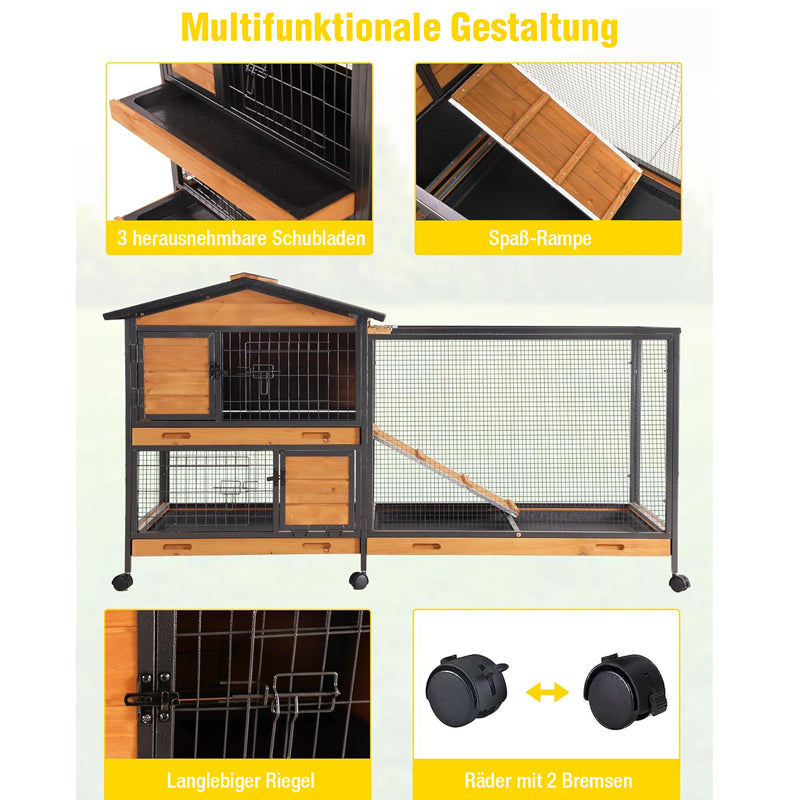 Multifunktionale Gestaltung

3 herausnehmbare Schubladen

Spaß-Rampe

Langlebiger Riegel

Räder mit 2 Bremsen