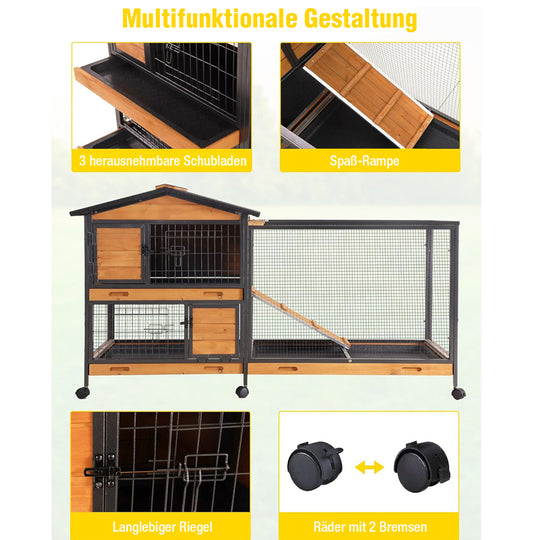 Multifunktionale Gestaltung

3 herausnehmbare Schubladen

Spaß-Rampe

Langlebiger Riegel

Räder mit 2 Bremsen